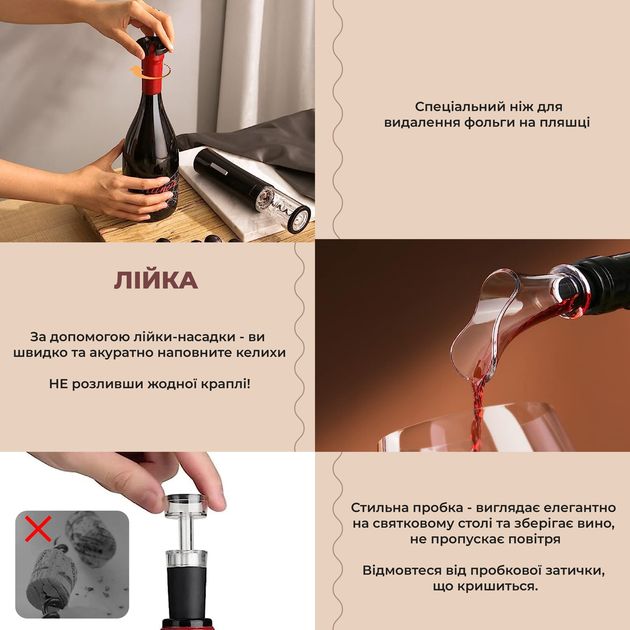 Спеціальний ніж для видалення фольги на пляшці

ЛІЙКА

За допомогою лійки-насадки - ви швидко та акуратно наповните келихи

НЕ розливши жодної краплі!

Стильна пробка - виглядає елегантно на святковому столі та зберігає вино, не пропускає повітря

Відмовтеся від пробкової затички, що кришиться.